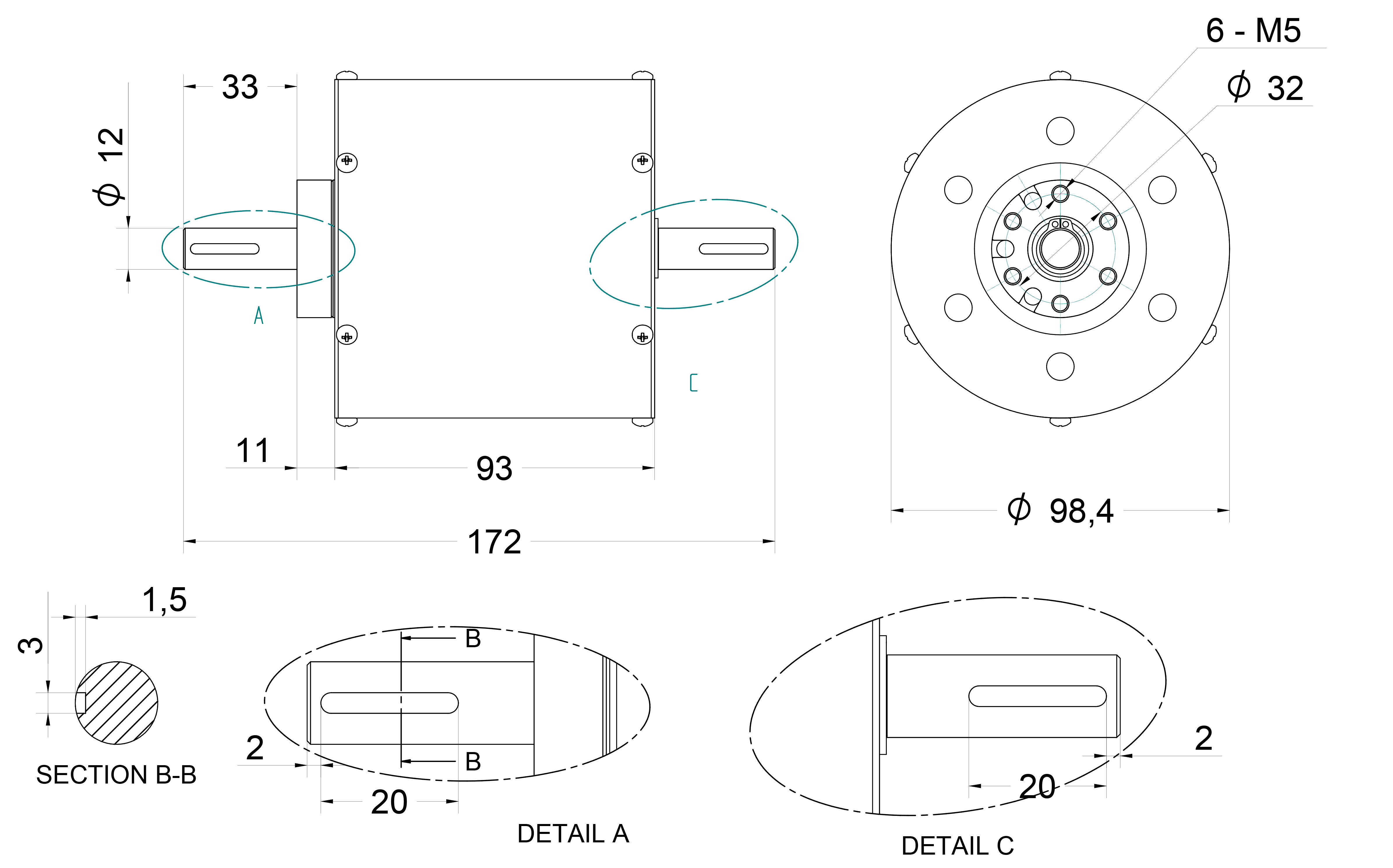 33

$\phi$ 12

A

C

11

93

172

6 - M5

$\phi$ 32

$\phi$ 98,4

1,5

3

SECTION B-B

B

B

2

20

DETAIL A

2

20

DETAIL C